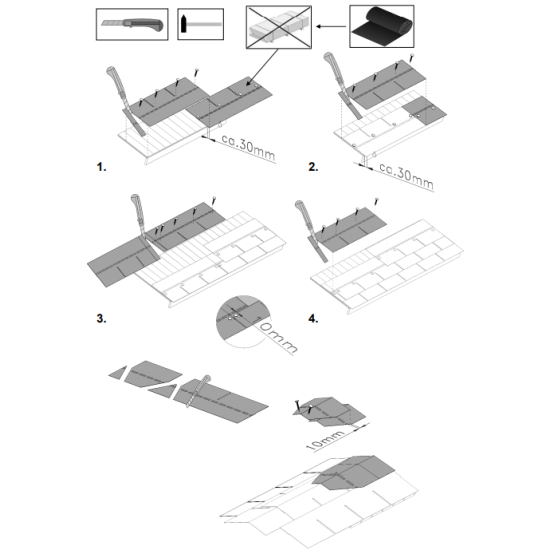 ca.30mm

1.

ca.30mm

2.

3.

10mm

4.

10mm